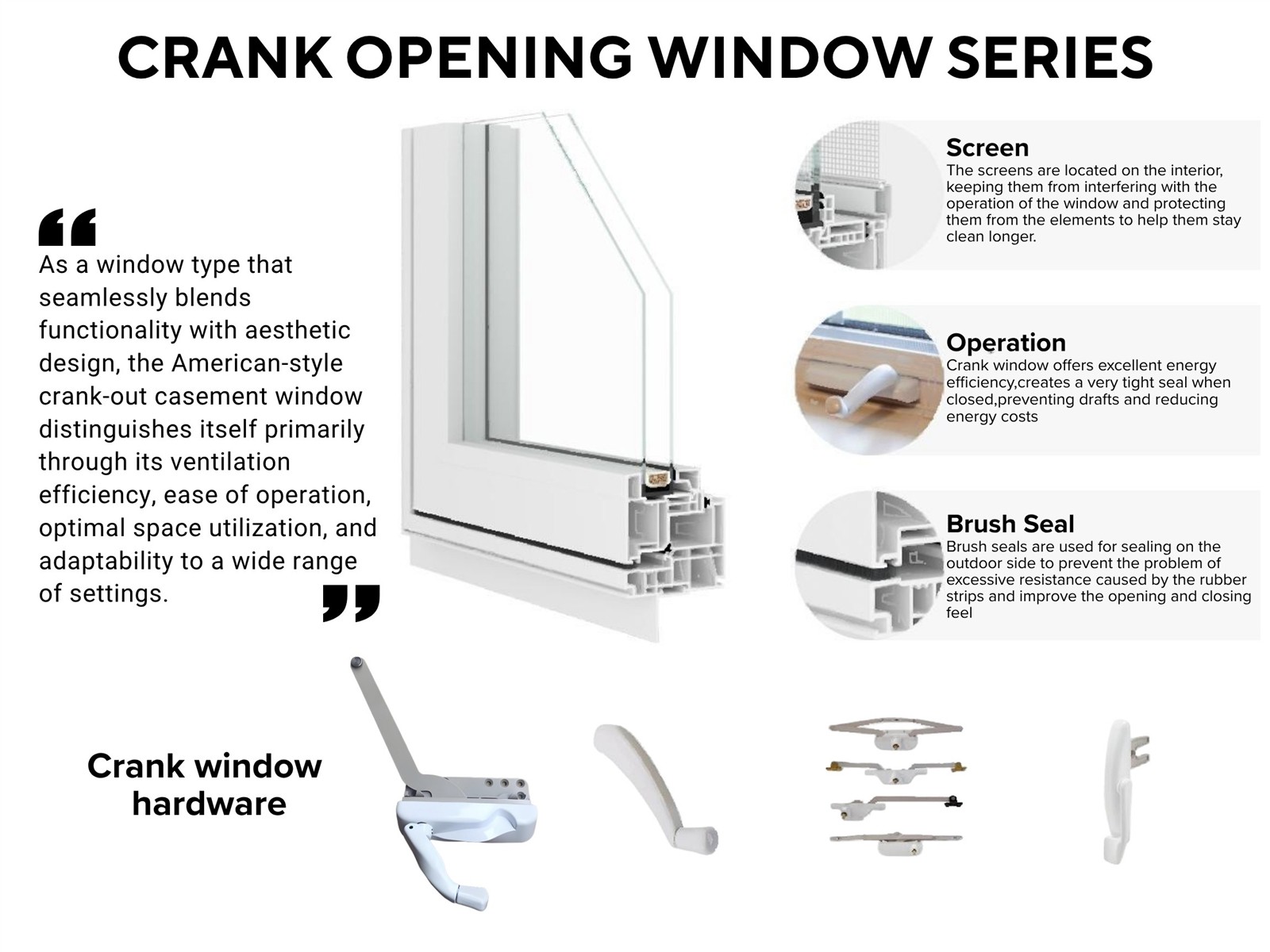 CRANK OPENING WINDOW SERIES

“

As a window type that seamlessly blends functionality with aesthetic design, the American-style crank-out casement window distinguishes itself primarily through its ventilation efficiency, ease of operation, optimal space utilization, and adaptability to a wide range of settings.

”

Screen
The screens are located on the interior, keeping them from interfering with the operation of the window and protecting them from the elements to help them stay clean longer.

Operation
Crank window offers excellent energy efficiency,creates a very tight seal when closed,preventing drafts and reducing energy costs

Brush Seal
Brush seals are used for sealing on the outdoor side to prevent the problem of excessive resistance caused by the rubber strips and improve the opening and closing feel

Crank window hardware